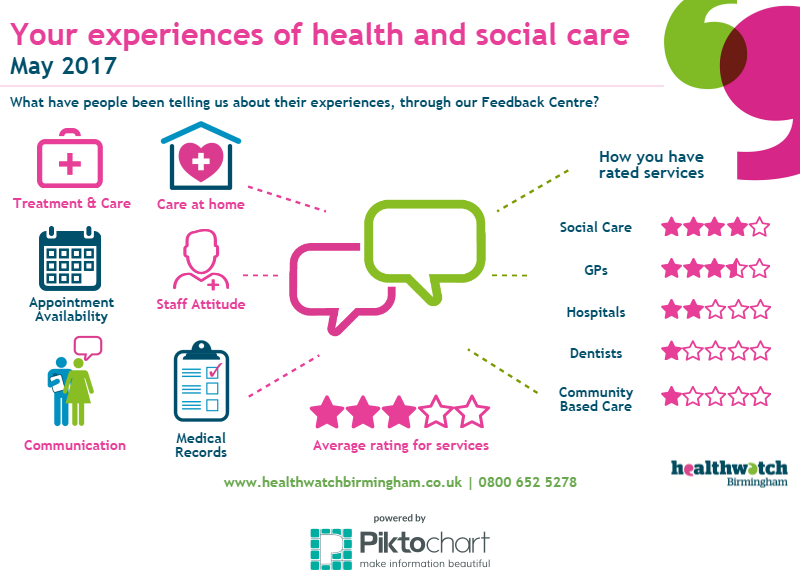 Your experiences of health and social care
May 2017

What have people been telling us about their experiences, through our Feedback Centre?

Treatment & Care

Care at home

Appointment Availability

Staff Attitude

Communication

Medical Records

How you have rated services

Social Care

GPs

Hospitals

Dentists

Community Based Care

Average rating for services

www.healthwatchbirmingham.co.uk | 0800 652 5278

healthwatch Birmingham

powered by
Piktochart
make information beautiful