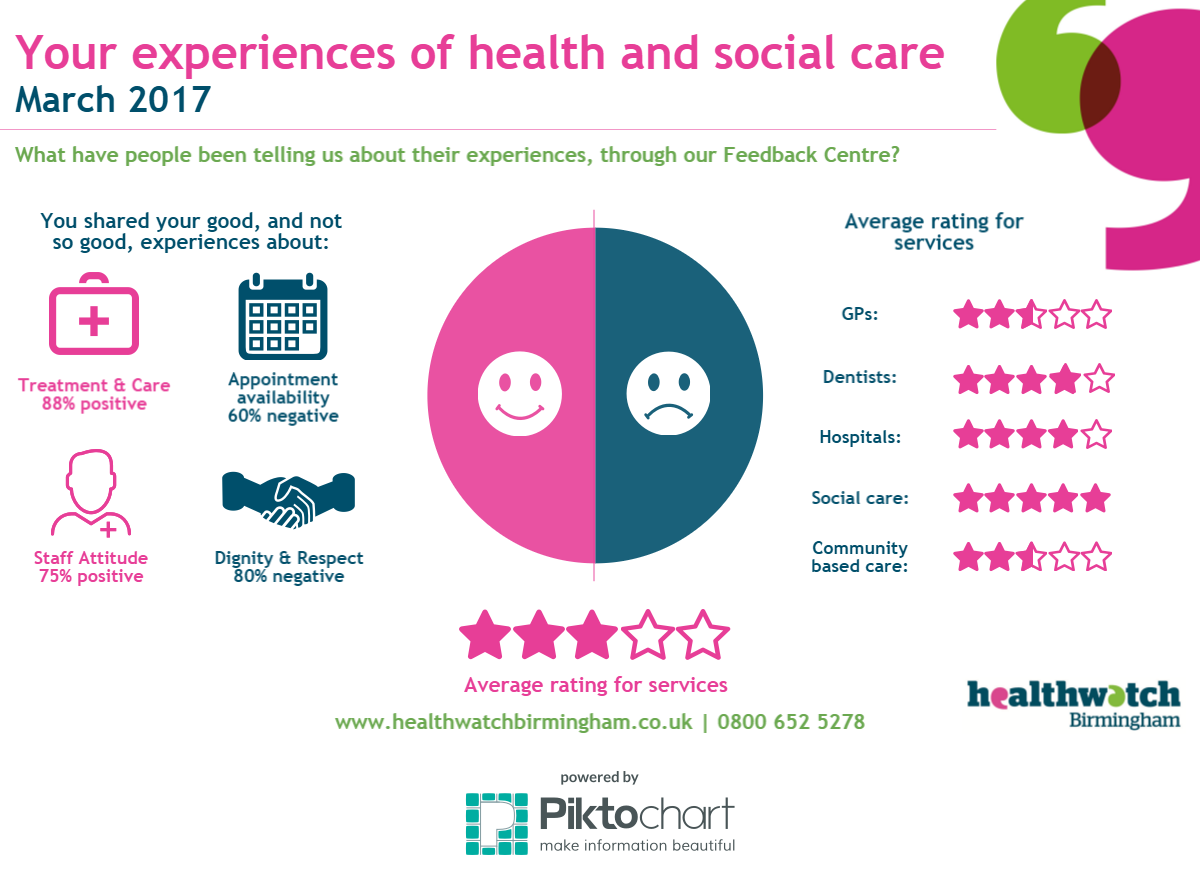 Your experiences of health and social care
March 2017

What have people been telling us about their experiences, through our Feedback Centre?

You shared your good, and not so good, experiences about:

Treatment & Care
88% positive

Appointment availability
60% negative

Staff Attitude
75% positive

Dignity & Respect
80% negative

Average rating for services

GPs:

Dentists:

Hospitals:

Social care:

Community based care:

Average rating for services

www.healthwatchbirmingham.co.uk | 0800 652 5278

healthwatch
Birmingham

powered by
Piktochart
make information beautiful